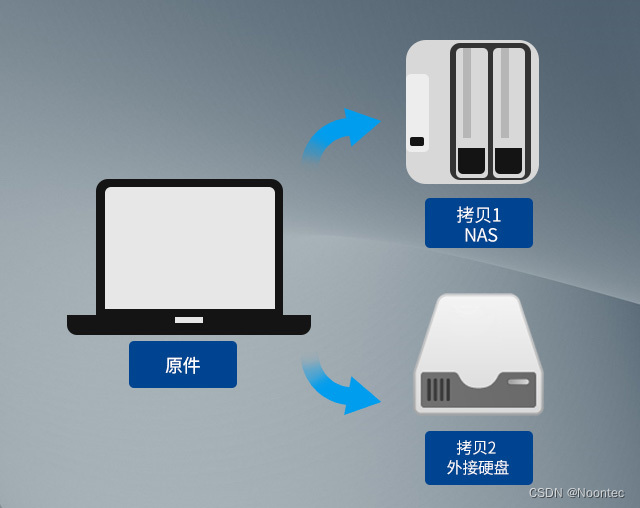 拷贝1
NAS

原件

拷贝2
外接硬盘

CSDN @Noontec